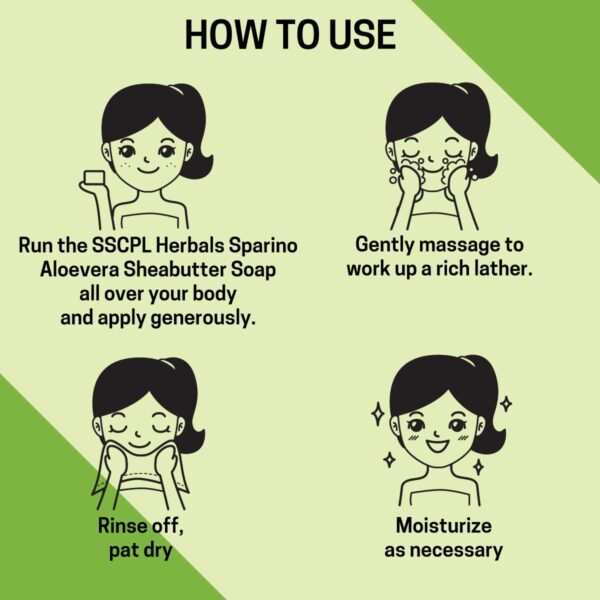 HOW TO USE

Run the SSCPL Herbals Sparino Aloevera Sheabutter Soap all over your body and apply generously.

Gently massage to work up a rich lather.

Rinse off, pat dry

Moisturize as necessary