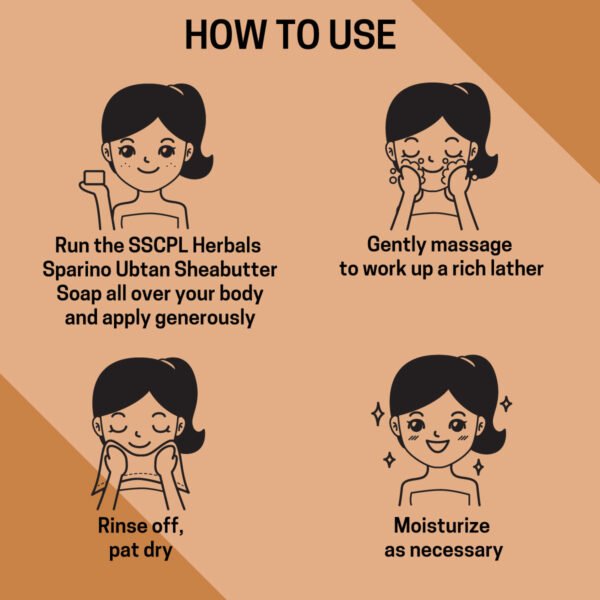 HOW TO USE

Run the SSCPL Herbals Sparino Ubtan Sheabutter Soap all over your body and apply generously

Gently massage to work up a rich lather

Rinse off, pat dry

Moisturize as necessary